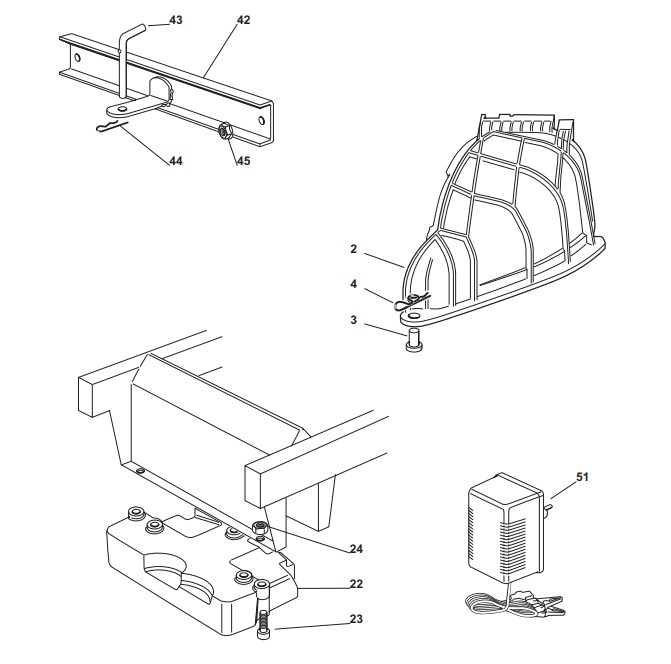 43
42
44
45
2
4
3
51
24
22
23