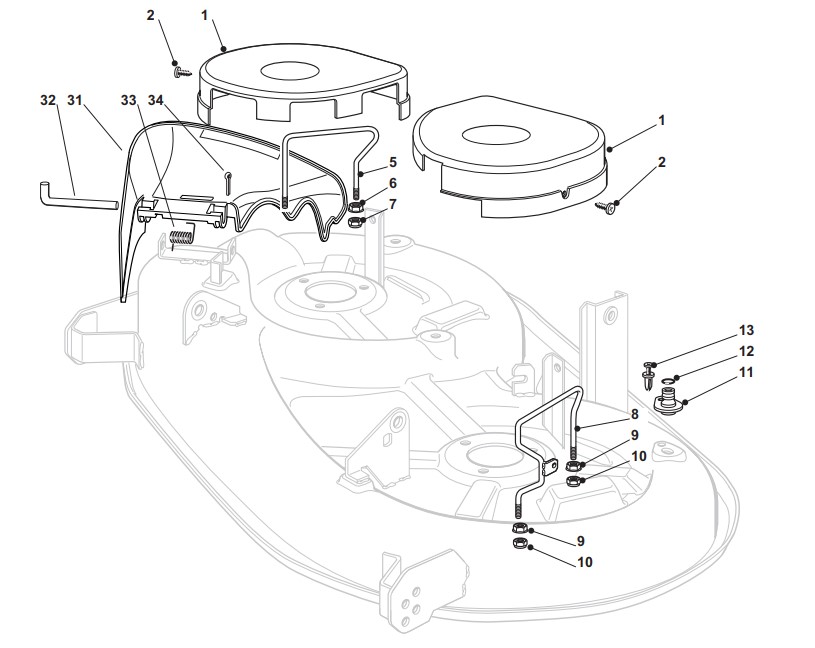 2
1
32
31
33
34
5
6
7
1
2
13
12
11
8
9
10
9
10