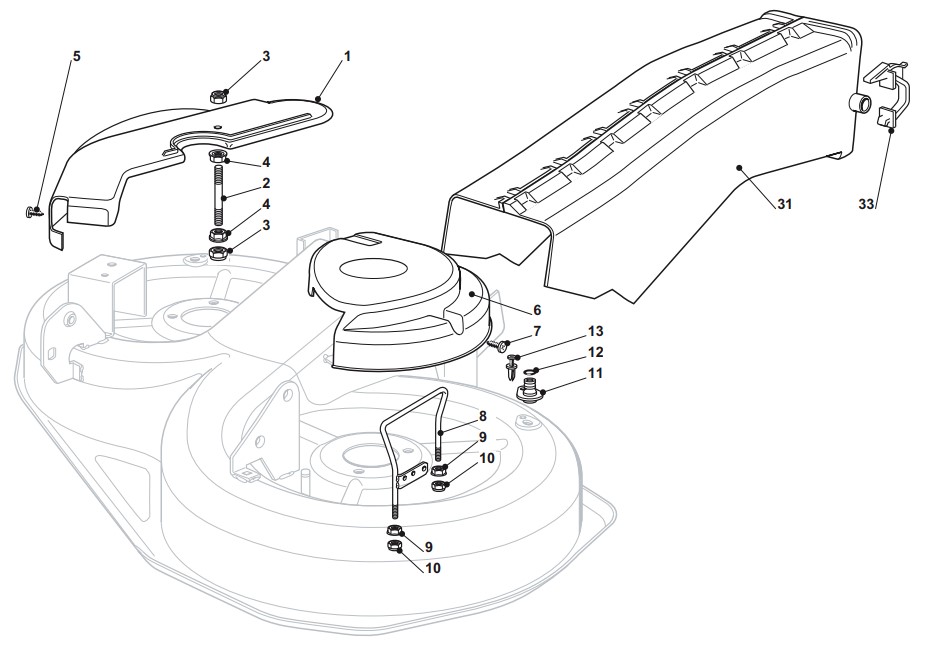 5
3
1
4
2
4
3
31
33
6
7
13
12
11
8
9
10
9
10