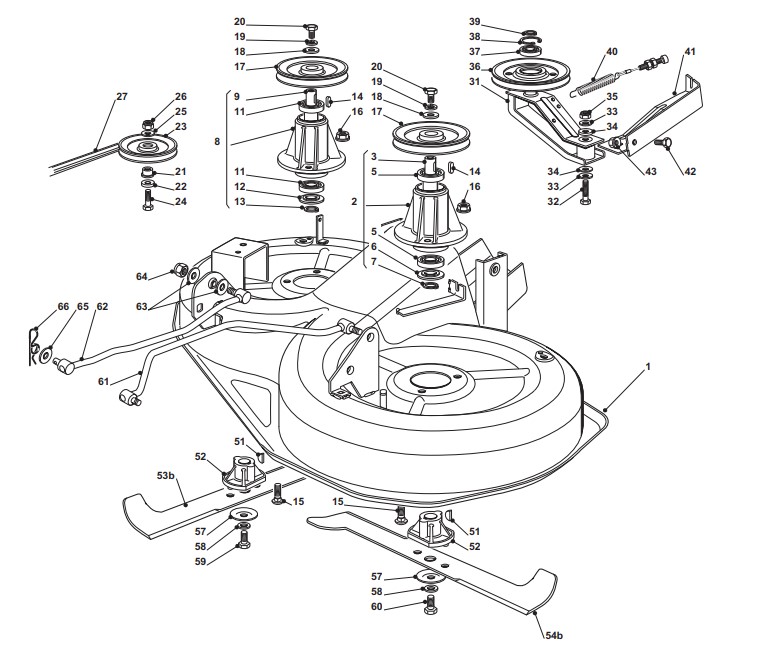 20
19
18
17
9
11
14
16
8
11
12
13
27
26
25
23
21
22
24
20
19
18
17
3
5
14
16
2
5
6
7
39
38
37
36
31
40
41
35
33
34
43
42
34
33
32
64
63
66
65
62
61
1
51
52
53b
15
57
58
59
15
51
52
57
58
60
54b