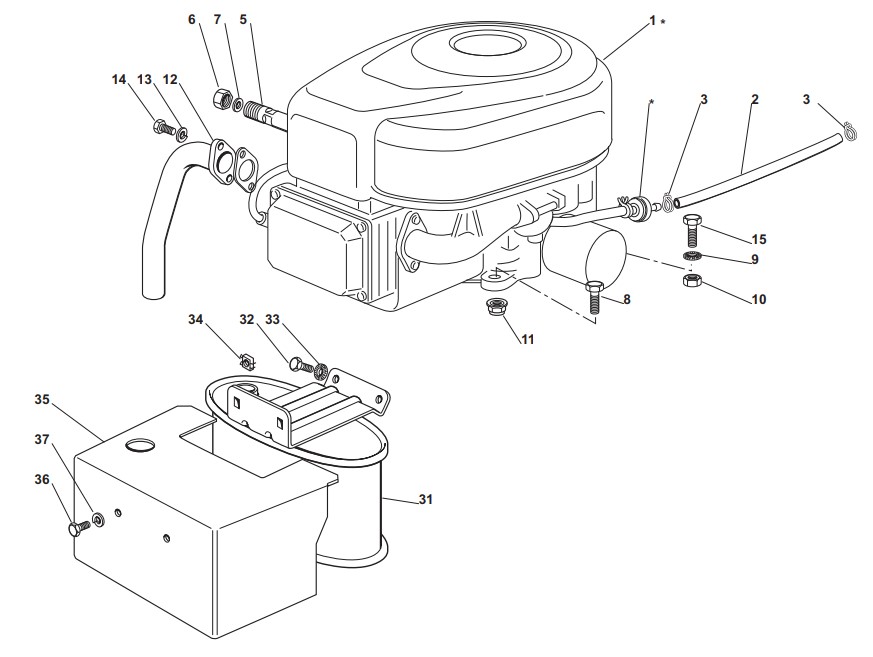 6 7 5
1 *
14 13 12
*
3 2 3
15
9
10
8
11
34 32 33
35
37
36
31