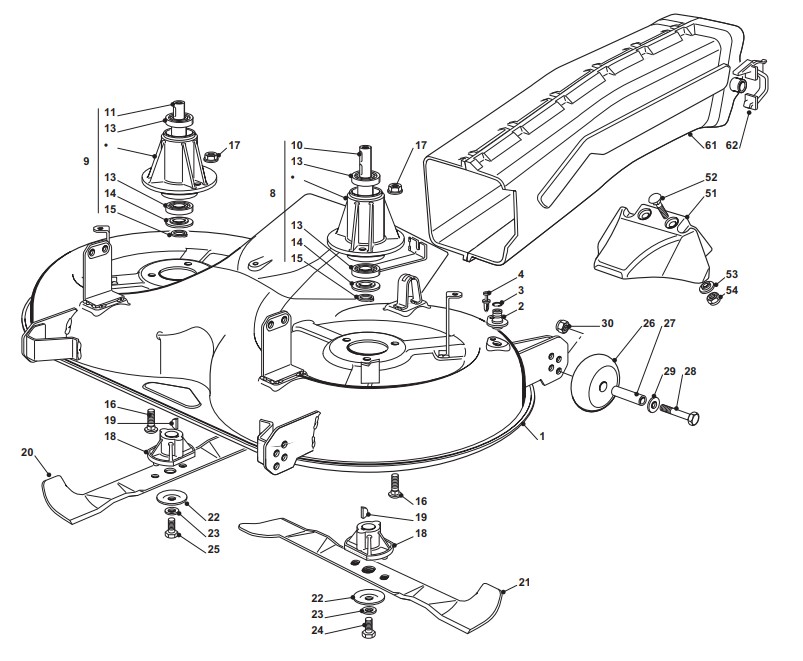 11
13
•
9
13
14
15
17
10
13
•
8
13
14
15
17
61
62
52
51
53
54
4
3
2
30
26
27
29
28
1
16
19
18
20
22
23
25
16
19
18
21
22
23
24