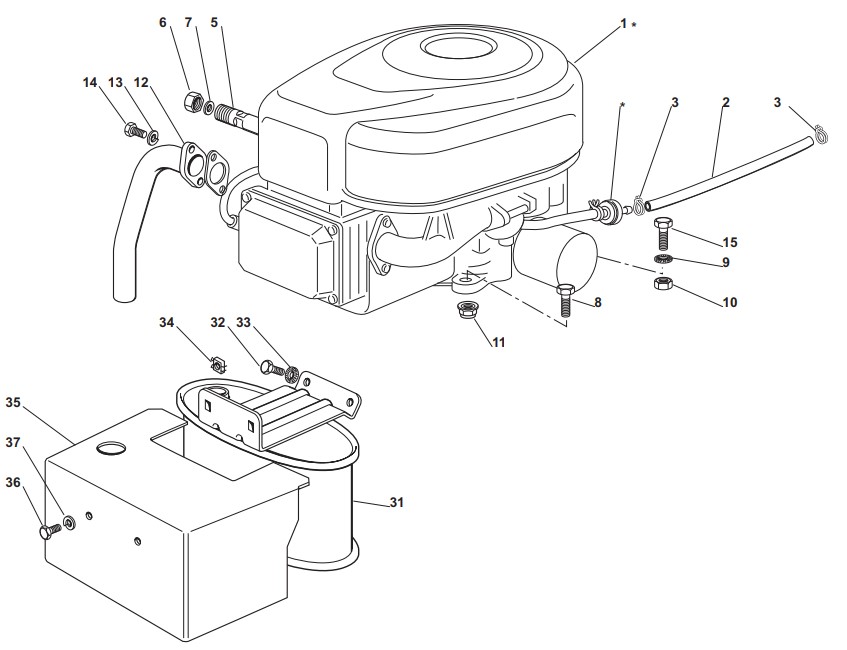 6 7 5 1 *
14 13 12
* 3 2 3
15
9
10
8
11
34 32 33
35
37
36
31