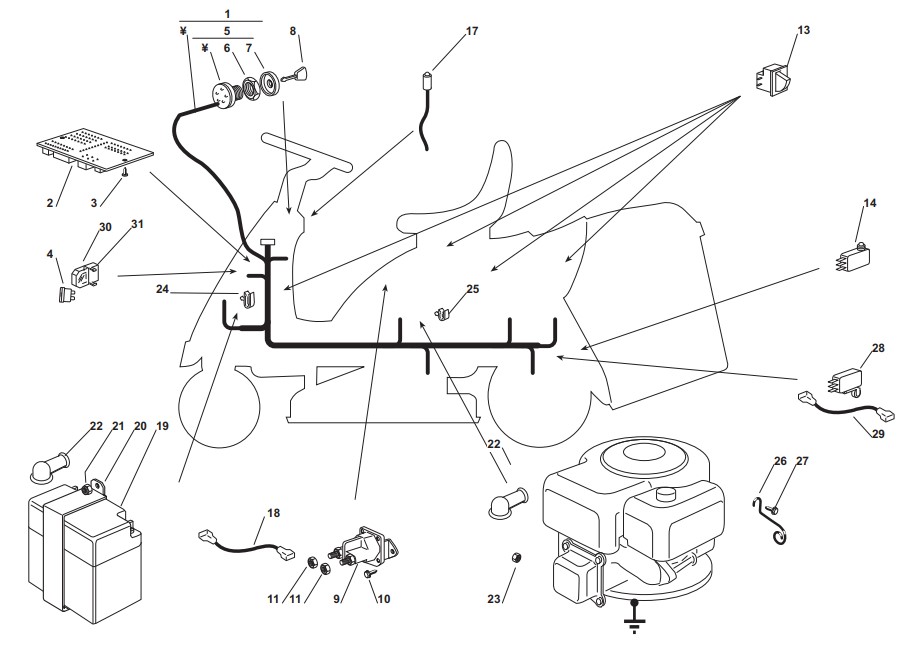 1
¥
5
¥
6
7
8
17
13
2
3
30
31
4
24
25
14
28
29
22
21
20
19
22
26
27
18
11
11
9
10
23