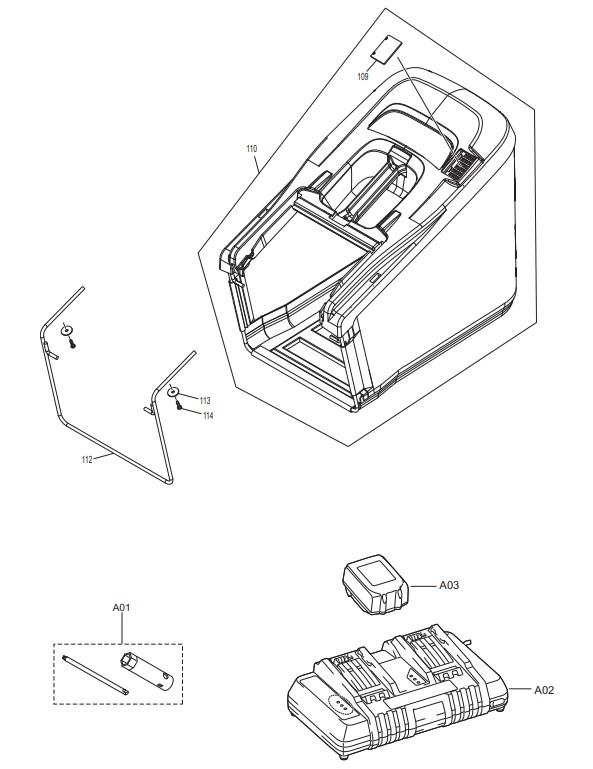 109

110

113

114

112

A01

A03

A02