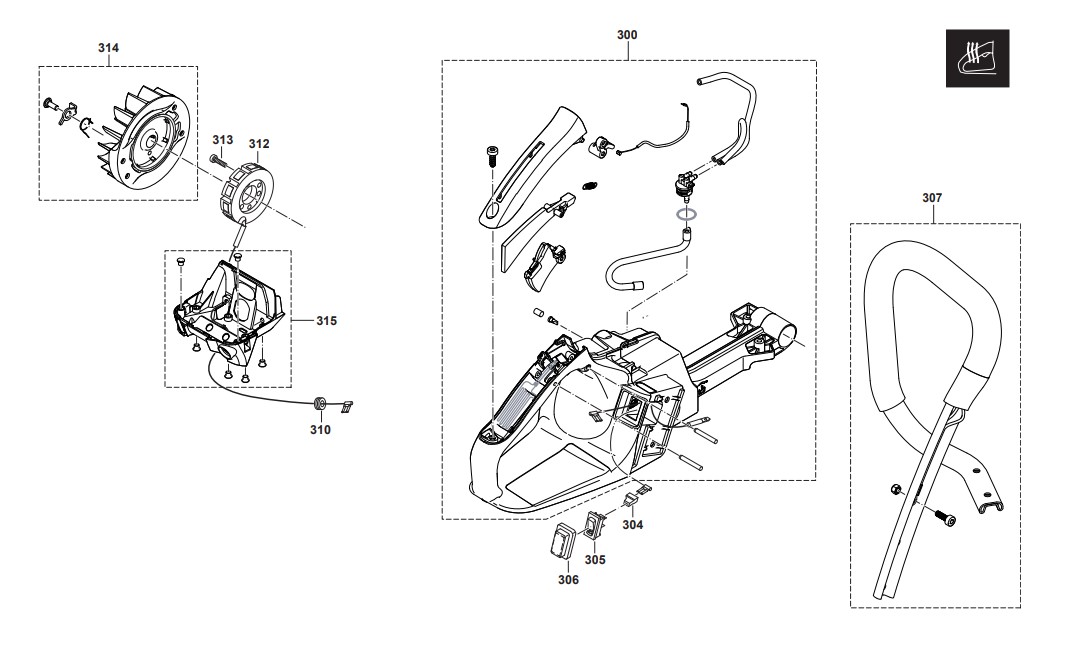 314

313 312

315

310

300

304

305

306

307