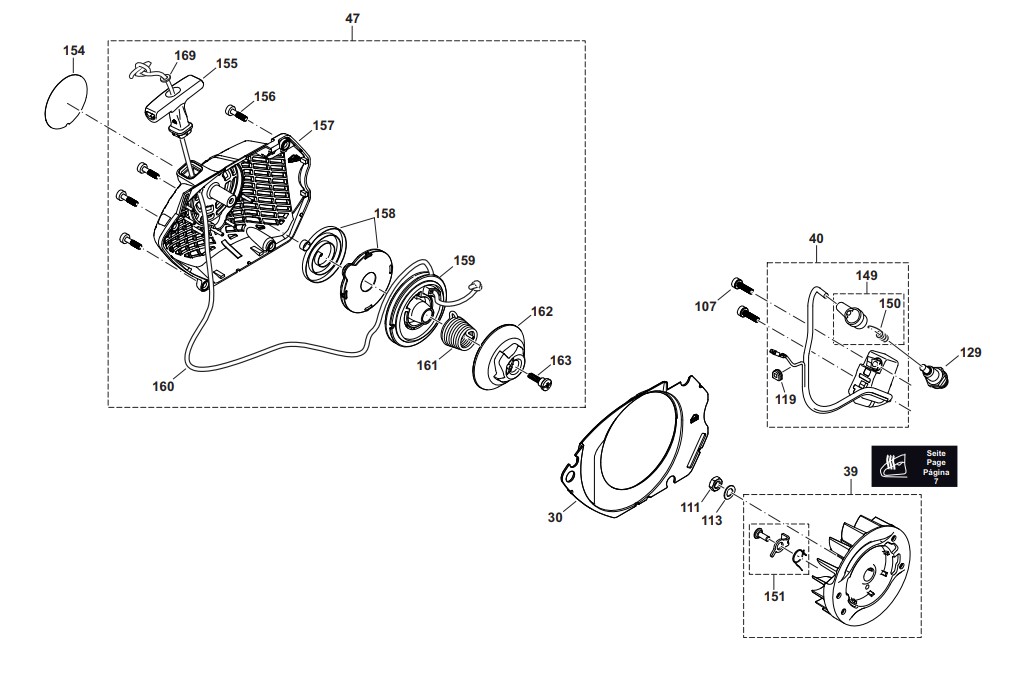 47
154
169
155
156
157
158
159
162
161
163
160
40
149
150
107
129
119
Seite
Page
Página
7
39
30
111
113
151