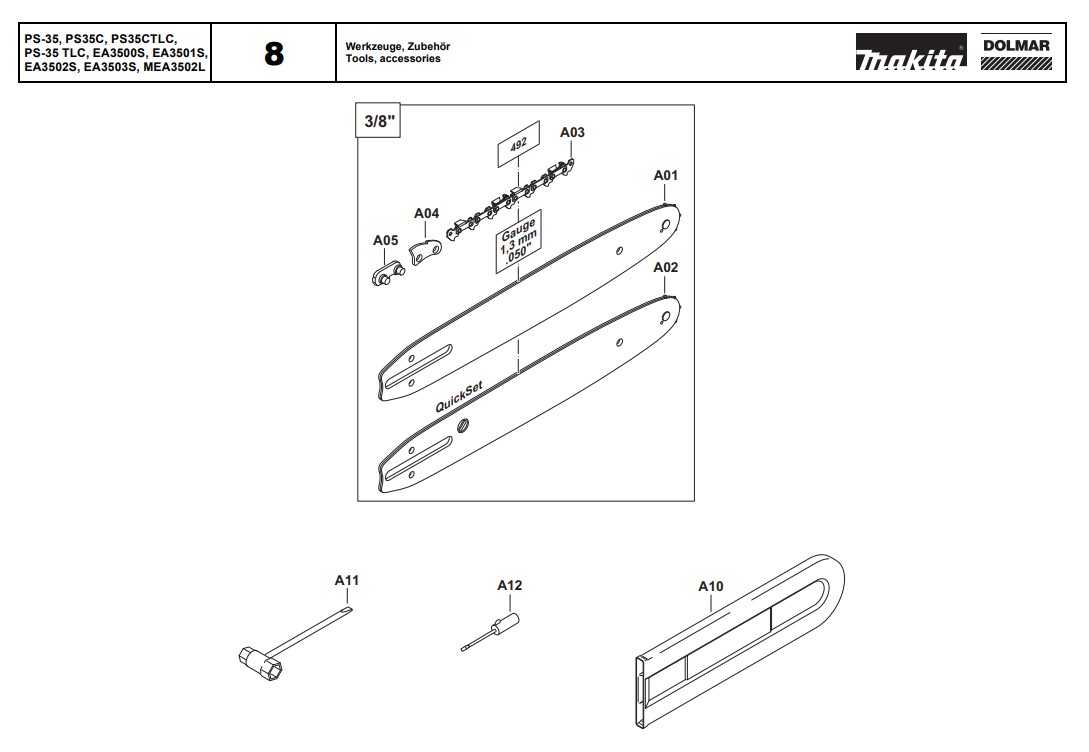 PS-35, PS35C, PS35CTLC, PS-35 TLC, EA3500S, EA3501S, EA3502S, EA3503S, MEA3502L

8

Werkzeuge, Zubehör
Tools, accessories

makita

DOLMAR

3/8"

492

A03

A01

A04

A05

Gauge
1,3 mm
.050"

A02

QuickSet

A11

A12

A10