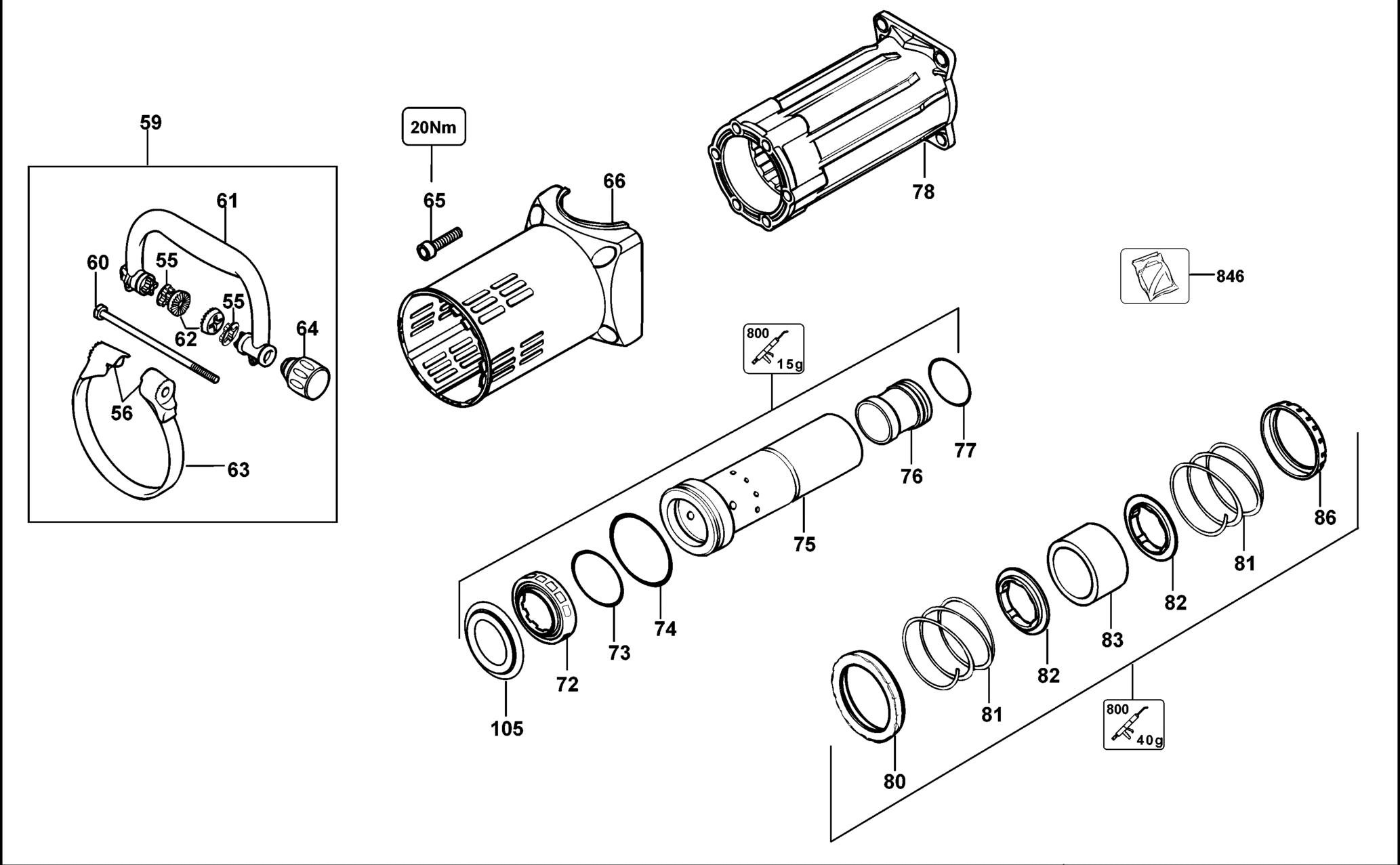 59
61
60
55
55
62
64
56
63
20Nm
65
66
78
846
800
15g
77
76
75
74
73
72
105
86
81
82
83
82
81
80
800
40g