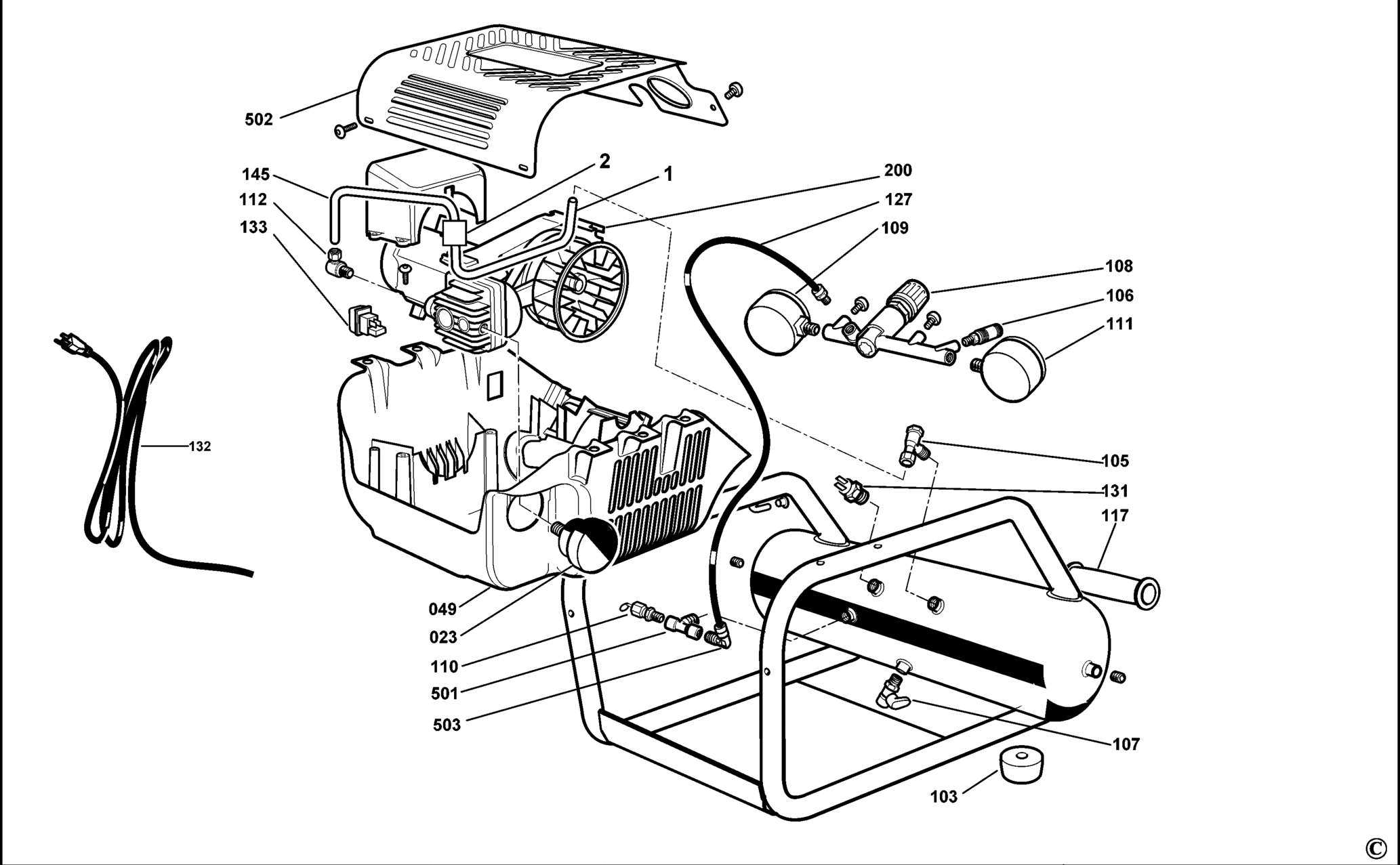 502
145
112
133
2
1
200
127
109
108
106
111
132
105
131
117
049
023
110
501
503
107
103
©