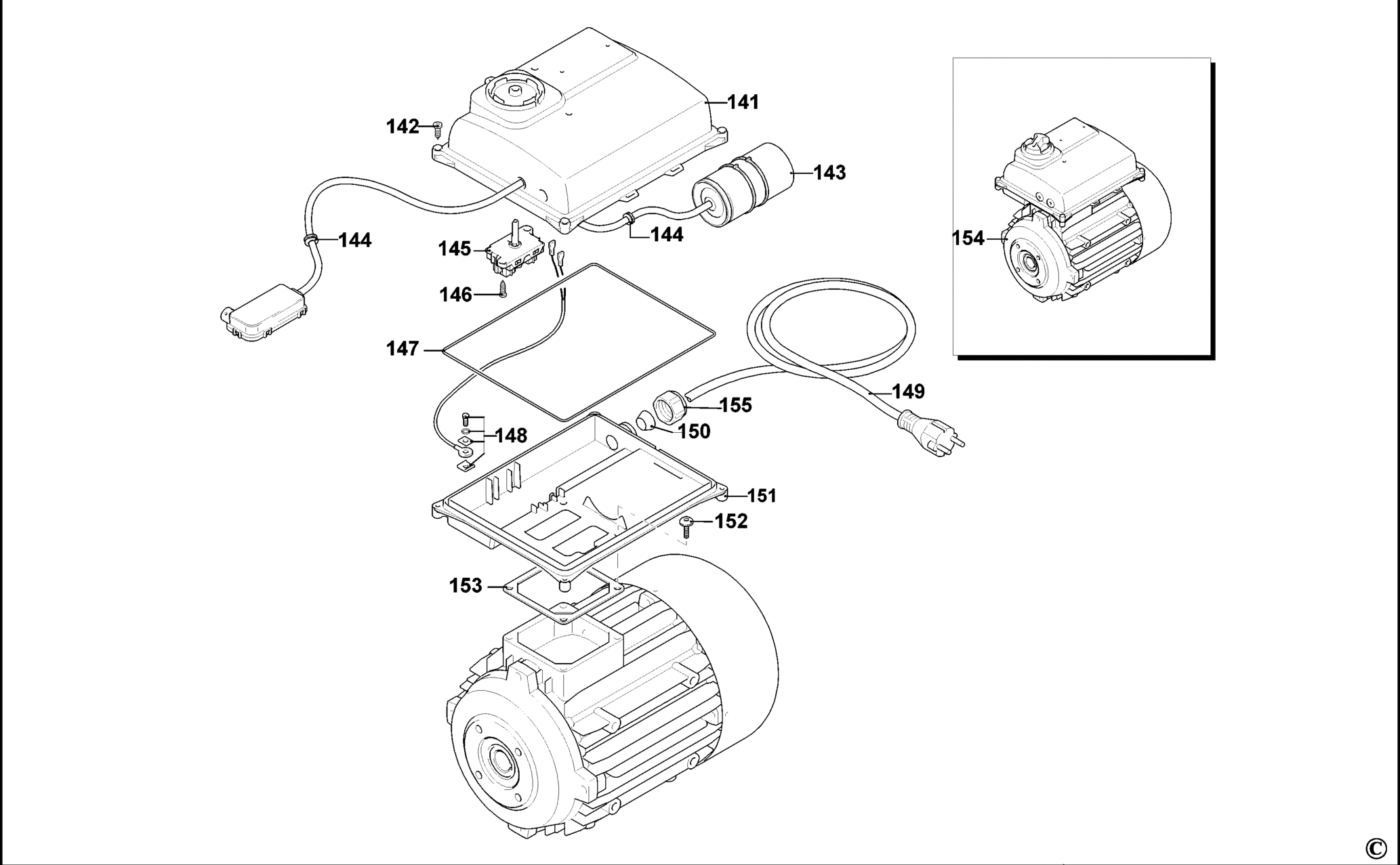 141
142
143
144
144
145
146
147
148
149
155
150
151
152
153
154
©