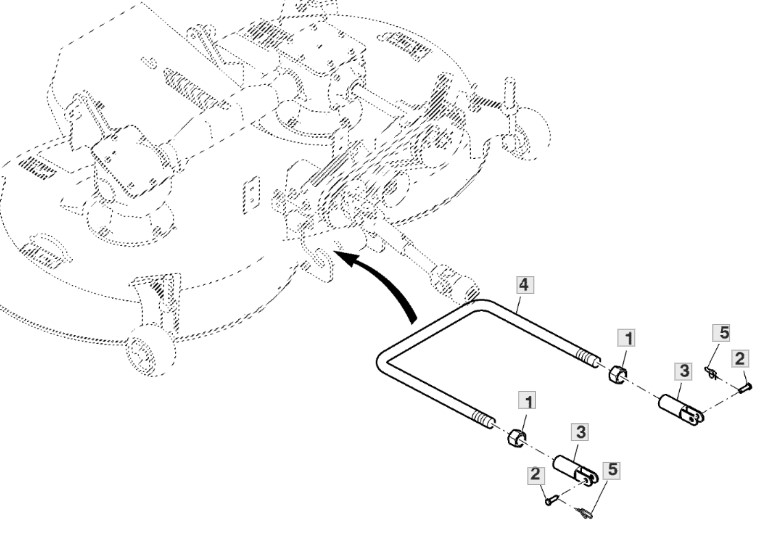 4
1
5
2
3
1
3
2
5