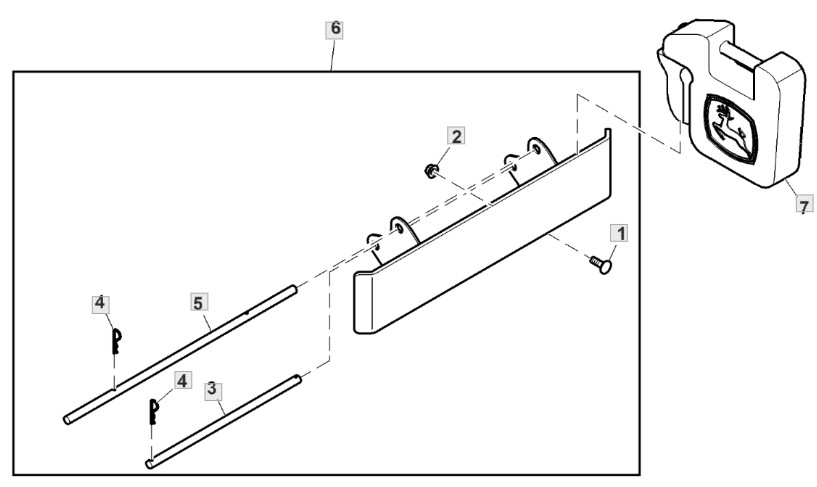 6
2
7
1
4
5
4
3