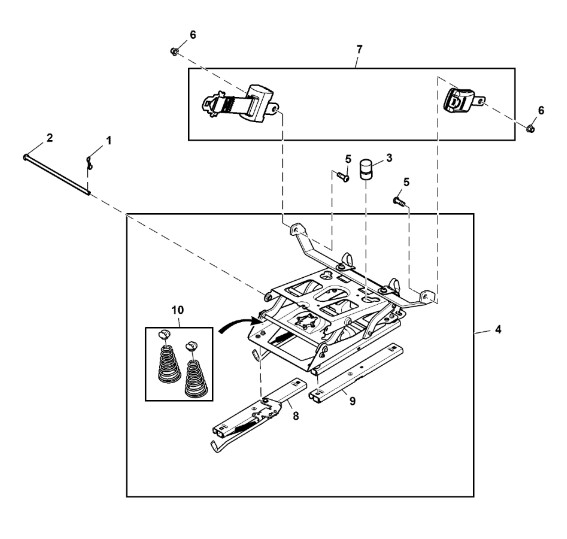 6
7
6
2
1
5
3
5
10
4
8
9