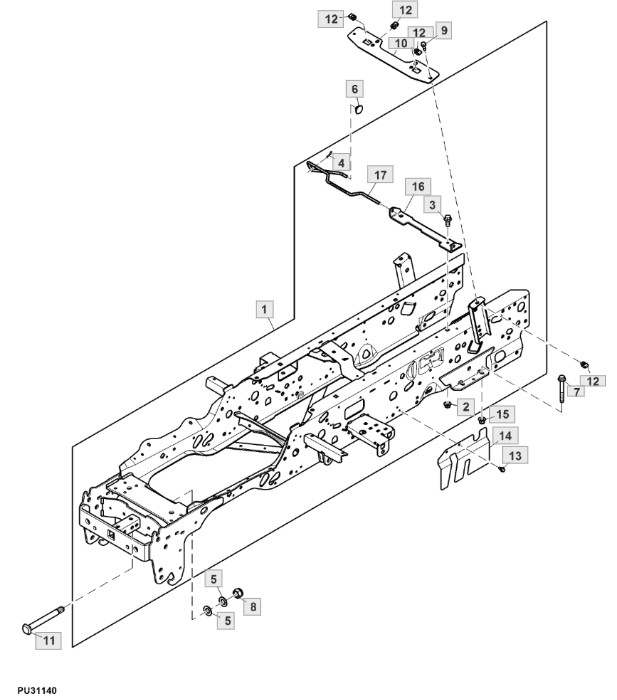 12
12
12
9
10
6
4
17
16
3
1
12
7
2
15
14
13
5
8
5
11
PU31140