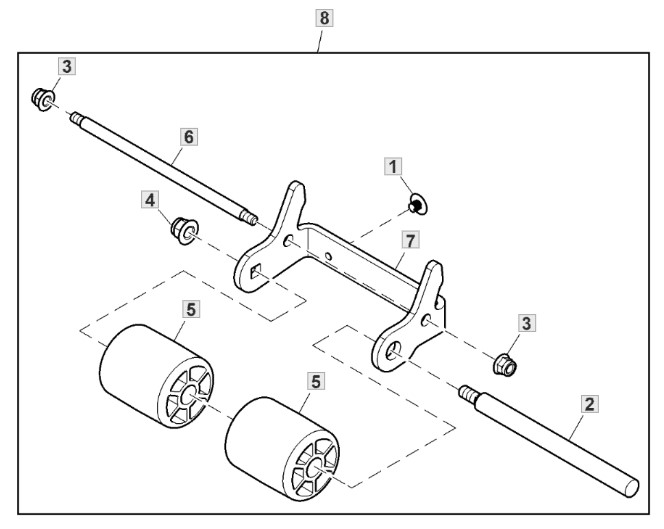 8
3
6
1
4
7
5
3
5
2