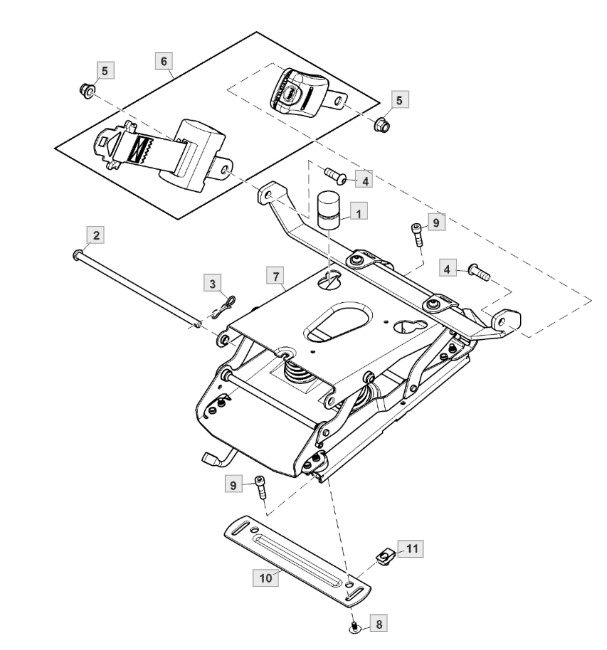 5
6
5
4
1
9
2
4
3
7
9
11
10
8