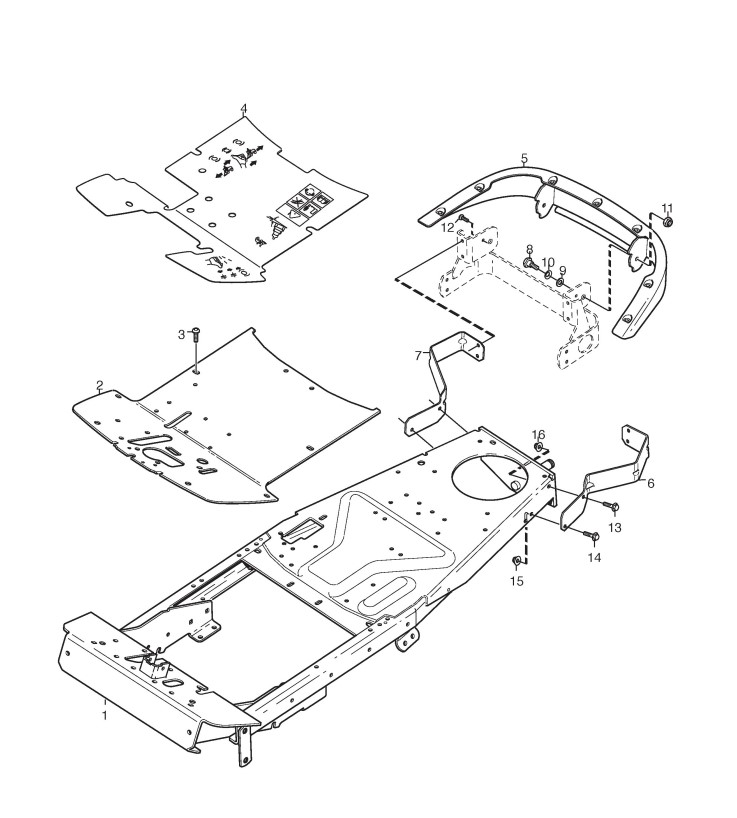 4
5
11
12
8
10
9
3
7
2
16
6
13
14
15
1