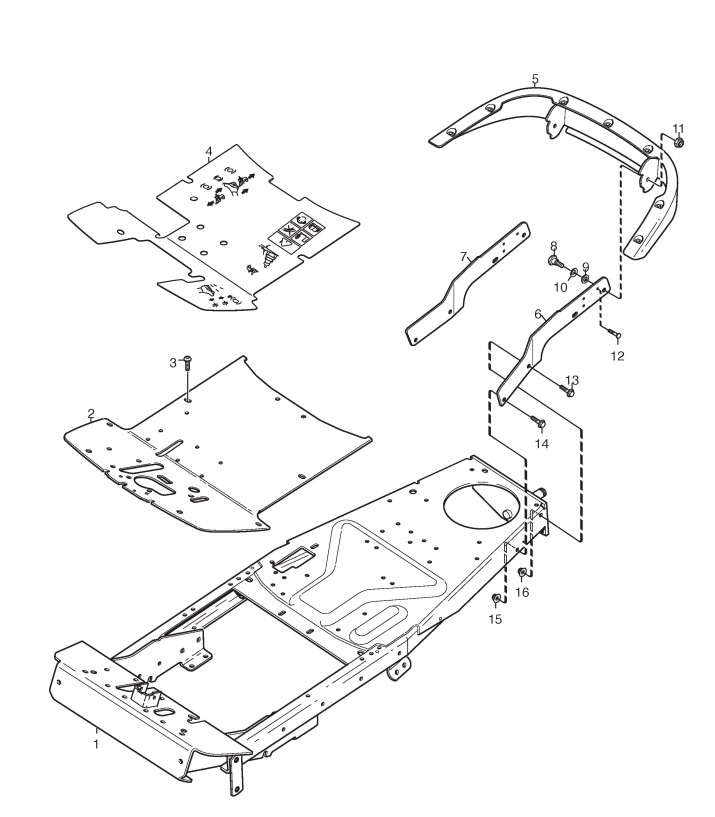 5
11
4
7
8
9
10
6
12
3
13
2
14
16
15
1