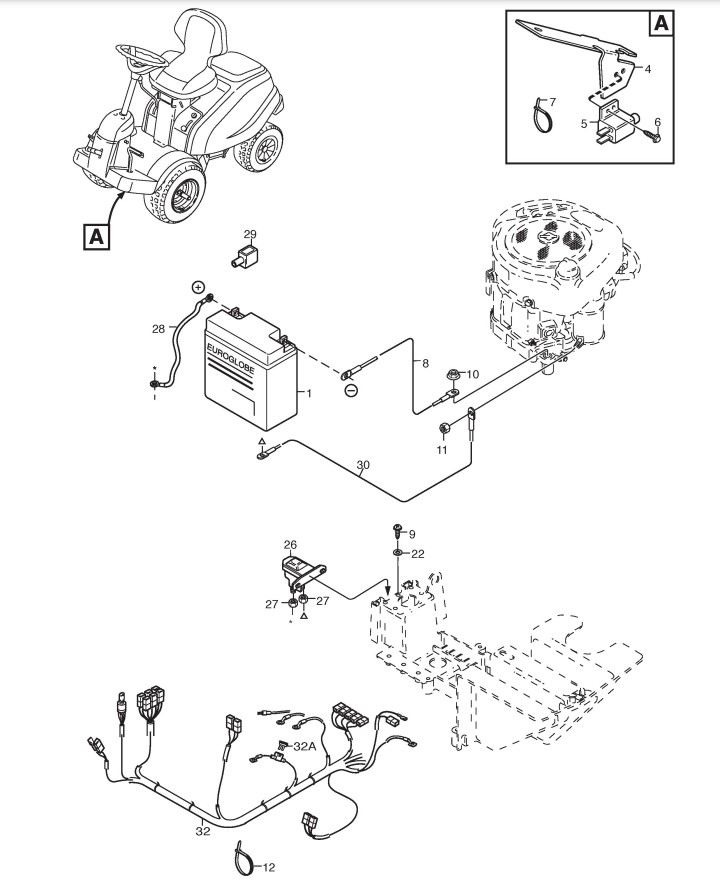 A

4

7

5

6

A

29

28

EUROGLOBE

1

8

10

11

30

9

22

26

27

27

32A

32

12