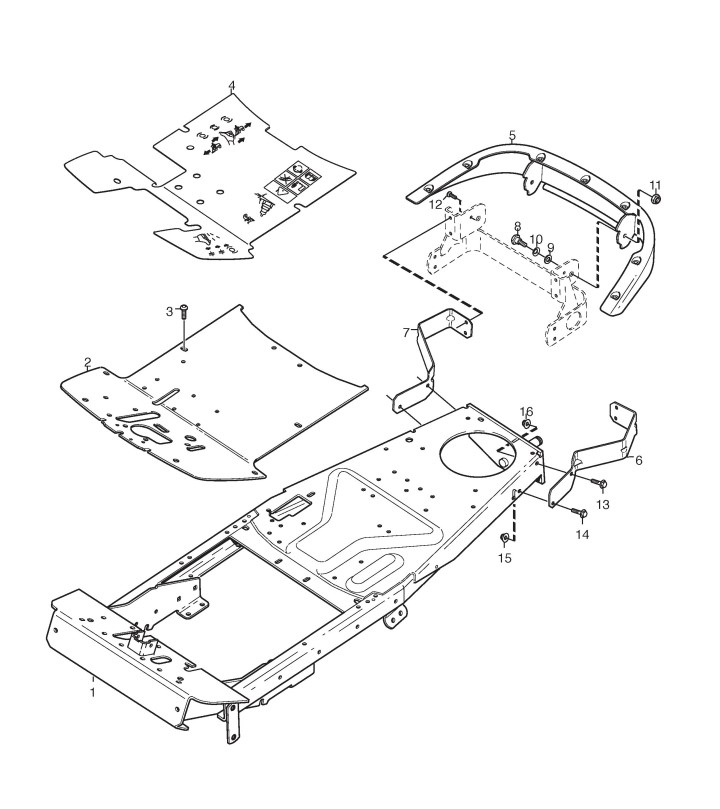 4
5
11
12
8
10
9
3
7
2
16
6
13
14
15
1