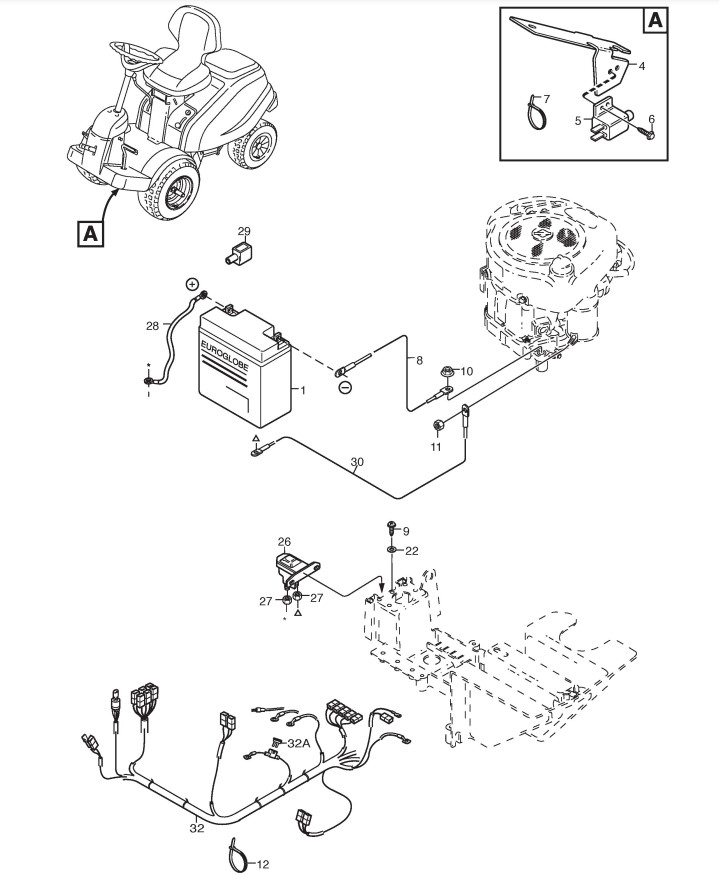 A

4
7
5
6

A

29

28
EUROGLOBE
1
8
10
11
30

9
22
26
27
27

32A
32
12