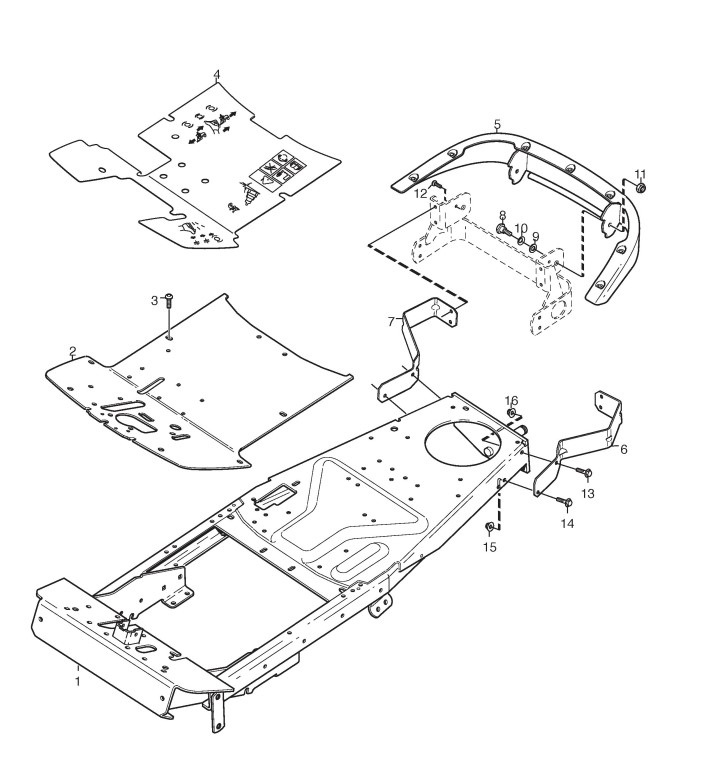 4
5
11
12
8
10
9
3
2
7
16
6
13
14
15
1