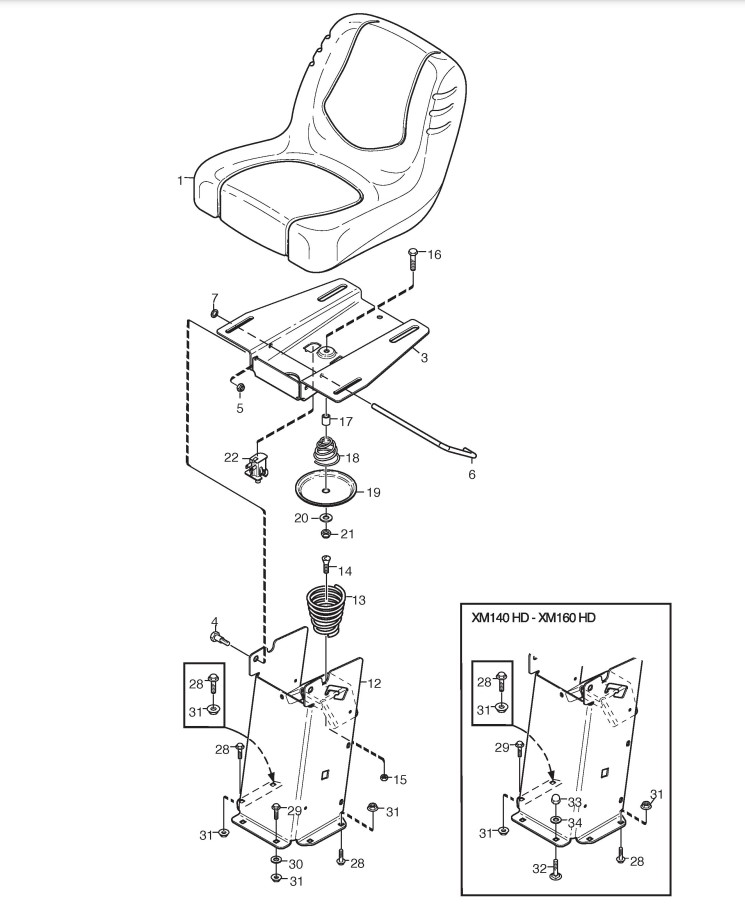 1
16
7
3
5
17
22
18
6
19
20
21
14
13
4
12
28
31
28
15
29
31
31
30
28
31
XM140 HD - XM160 HD
28
31
29
31
33
34
31
32
28