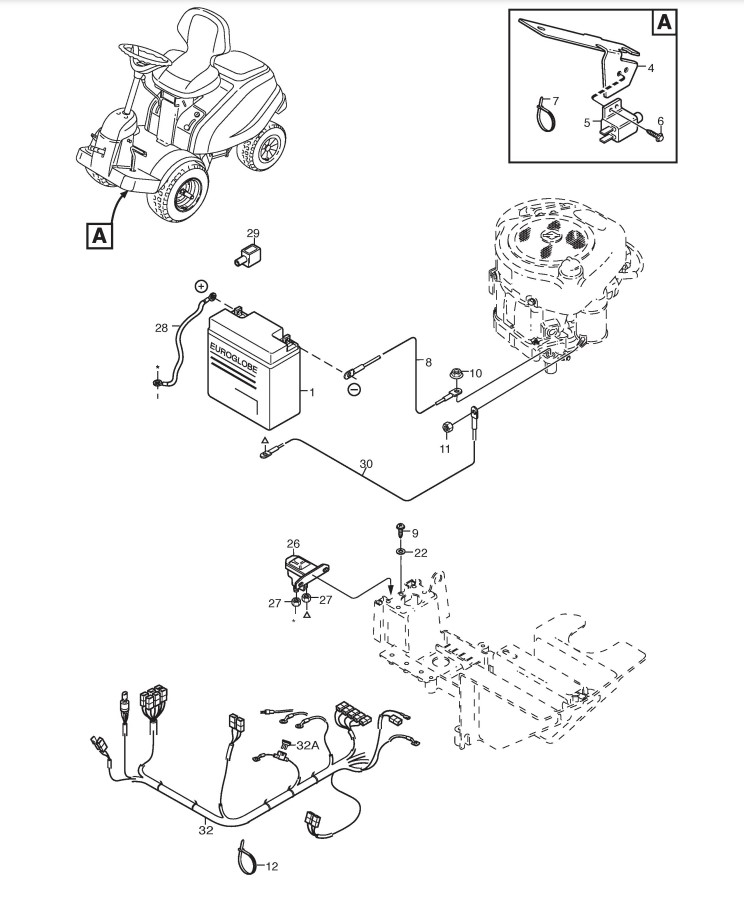 A
4
7
5
6
A
29
28
EUROGLOBE
1
8
10
11
30
9
22
26
27
27
32A
32
12