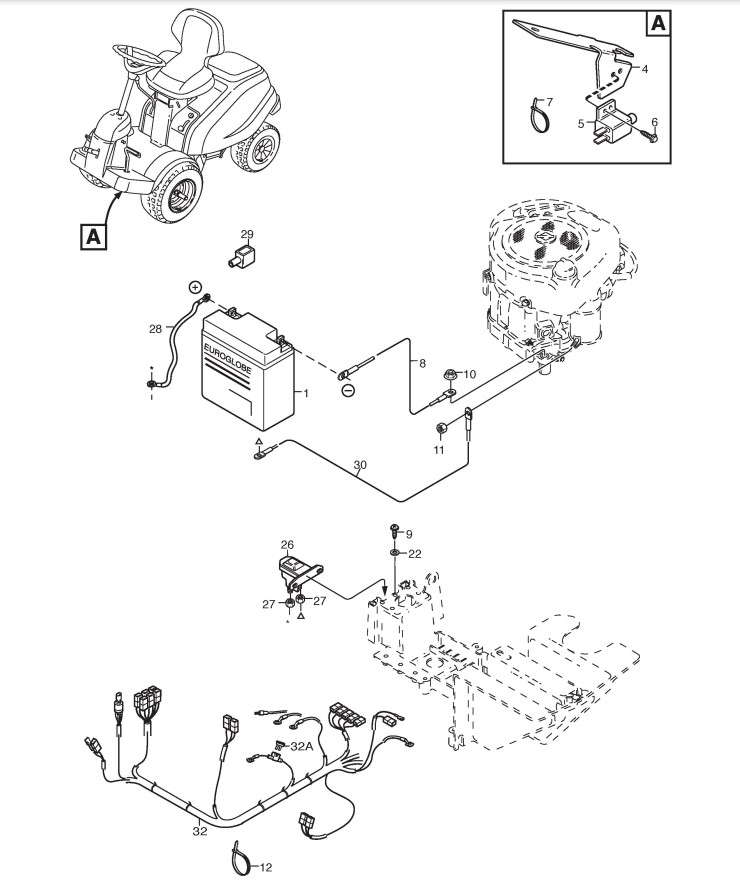 A
4
7
5
6
A
29
28
EUROGLOBE
1
8
10
11
30
9
22
26
27
27
32A
32
12