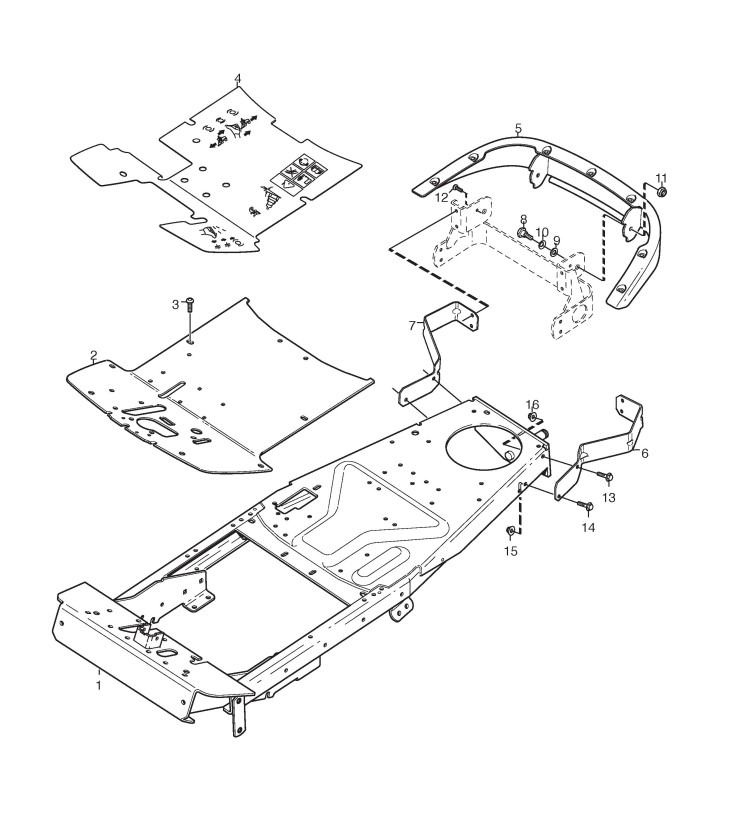 4
5
11
12
8
10
9
3
7
2
16
6
13
14
15
1