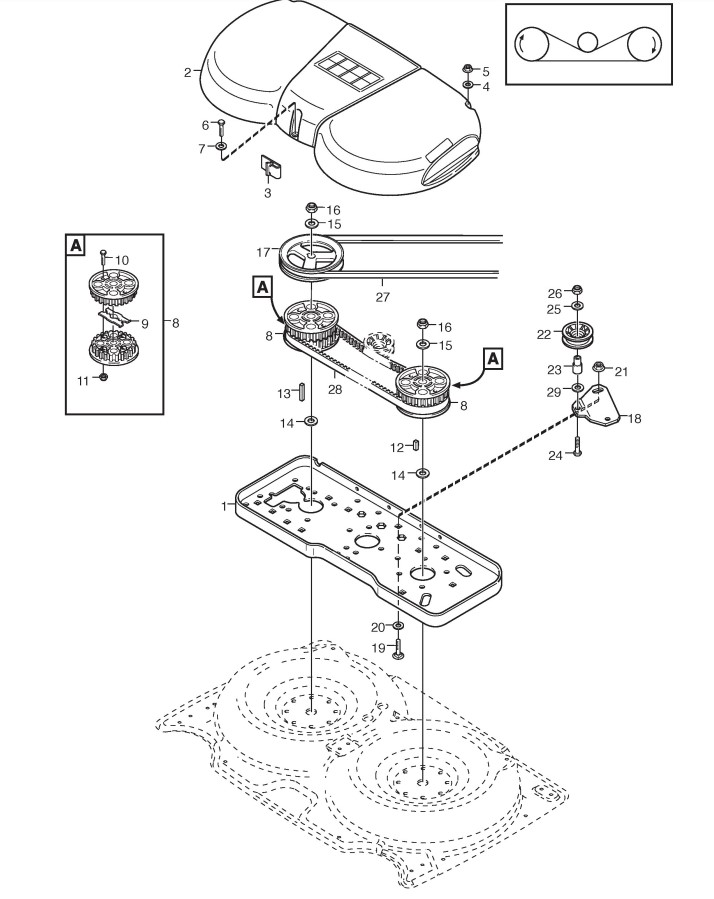 2
5
4
6
7
3
16
15
17
27
A
10
9
8
11
A
8
16
15
28
A
8
26
25
22
23
21
29
18
24
13
14
12
14
1
20
19