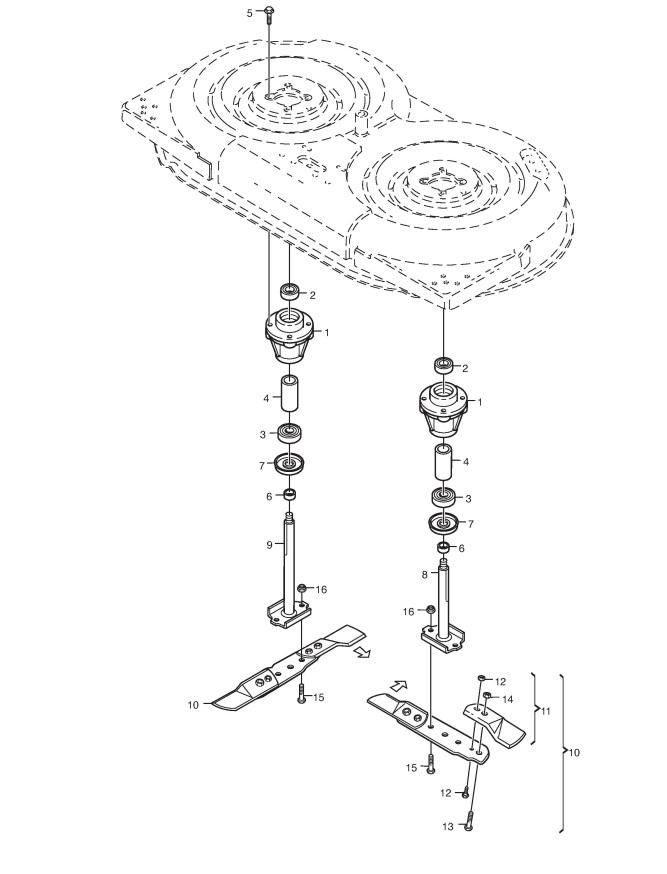 5
2
1
4
3
7
6
9
16
10
15
2
1
4
3
7
6
8
16
12
14
11
10
15
12
13