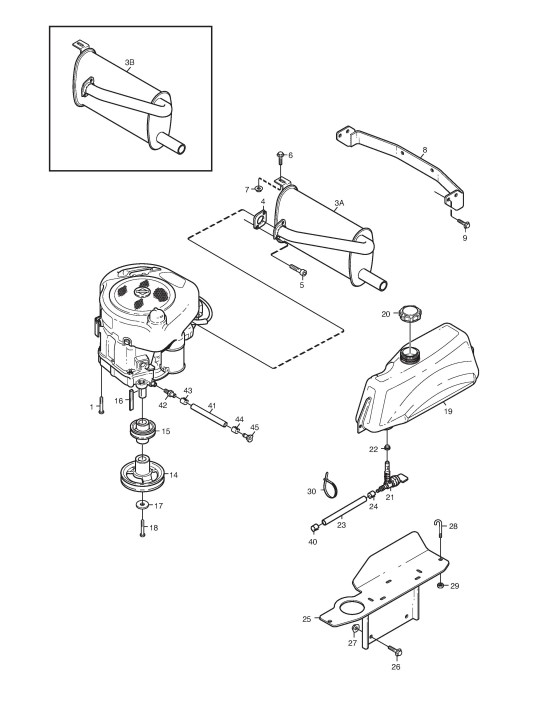 3B
6
8
7
4
3A
9
5
20
19
1
16
42
43
41
44
45
15
14
17
18
22
30
21
24
23
40
28
29
25
27
26