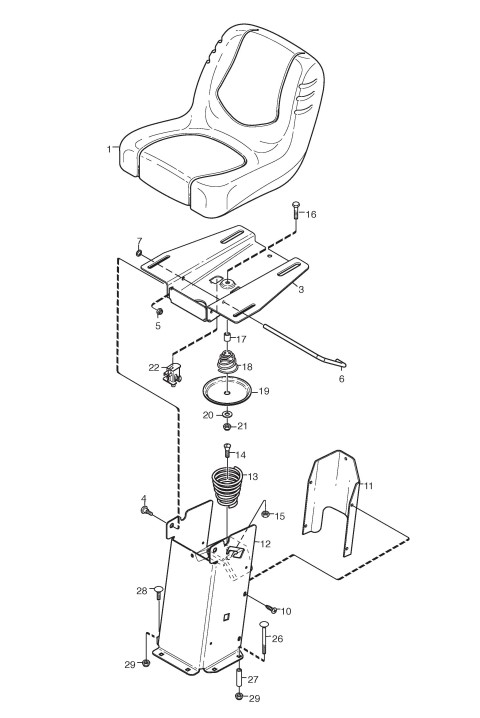 1
16
7
3
5
17
22
18
6
19
20
21
14
13
11
4
15
12
28
10
26
29
27
29