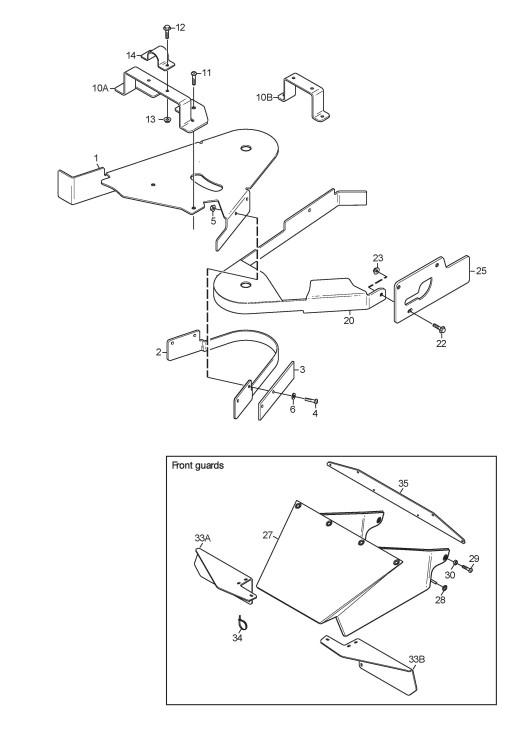 12
14
11
10A
10B
13
1
5
23
25
20
22
2
3
6
4

Front guards
35
27
33A
29
30
28
34
33B