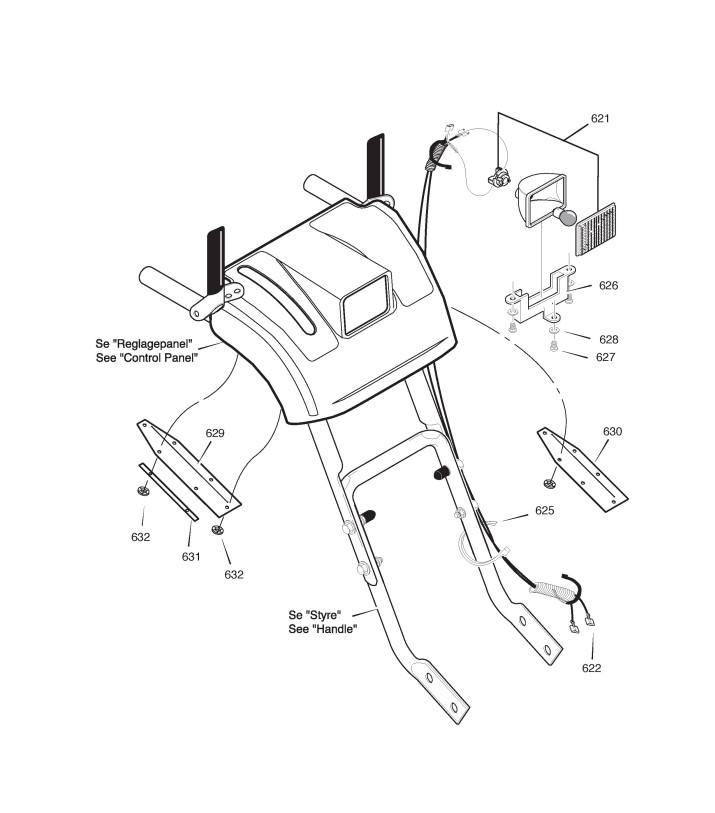 621

626

628

627

Se "Reglagepanel"
See "Control Panel"

629

630

625

632

631

632

Se "Styre"
See "Handle"

622