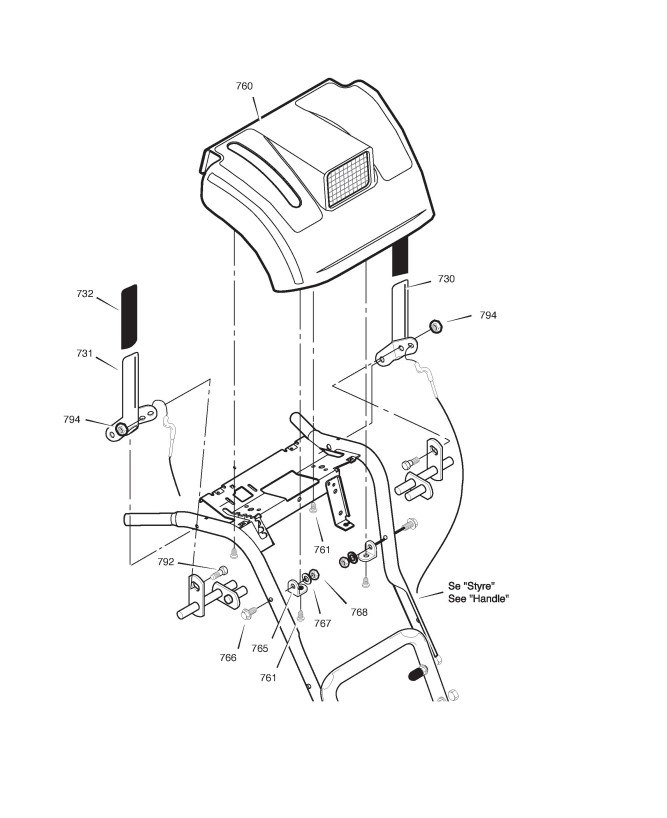 760

730

732

794

731

794

761

792

Se "Styre"
See "Handle"

768

767

765

766

761