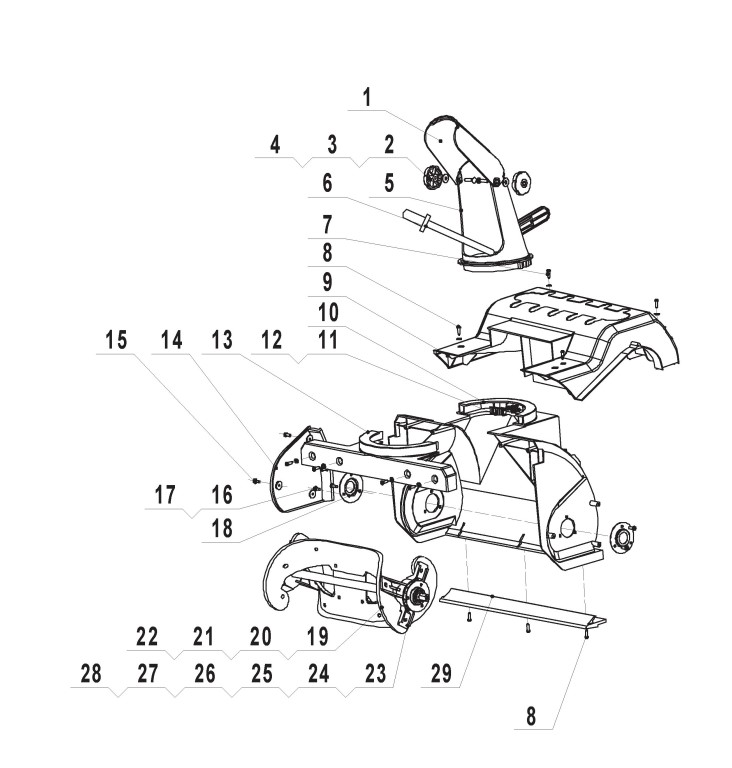 1
4 3 2
6 5
7
8
9
10
15 14 13 12 11
17 16
18
22 21 20 19
28 27 26 25 24 23 29
8