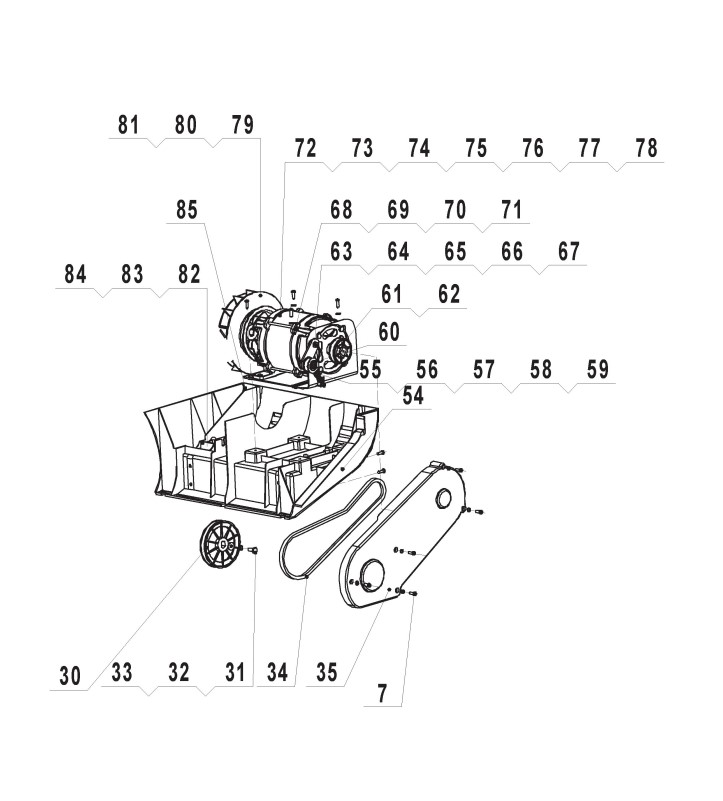 81 80 79
72 73 74 75 76 77 78
85
68 69 70 71
63 64 65 66 67
84 83 82
61 62
60
55 56 57 58 59
54
30 33 32 31 34 35
7