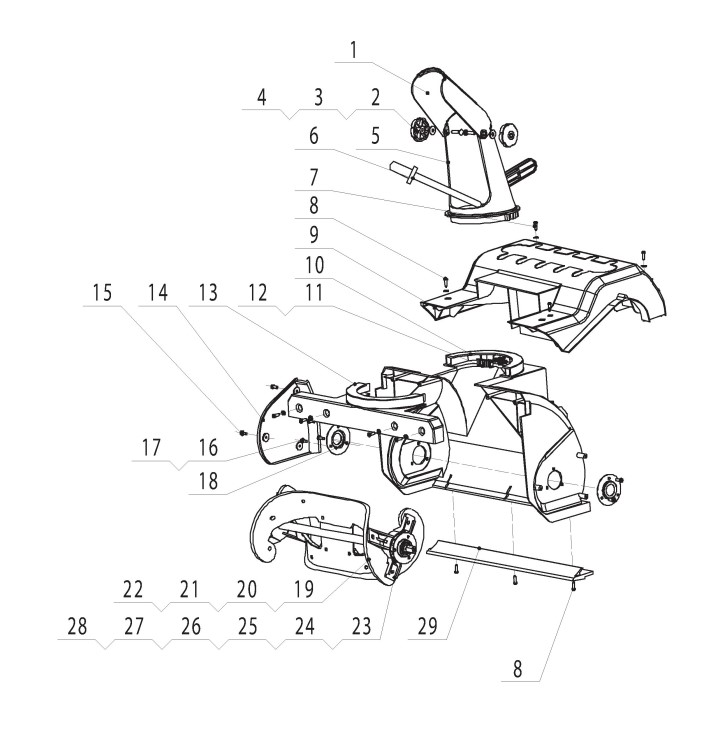 1
4 3 2
6 5
7
8
9
10
15 14 13 12 11
17 16
18
22 21 20 19
28 27 26 25 24 23 29
8