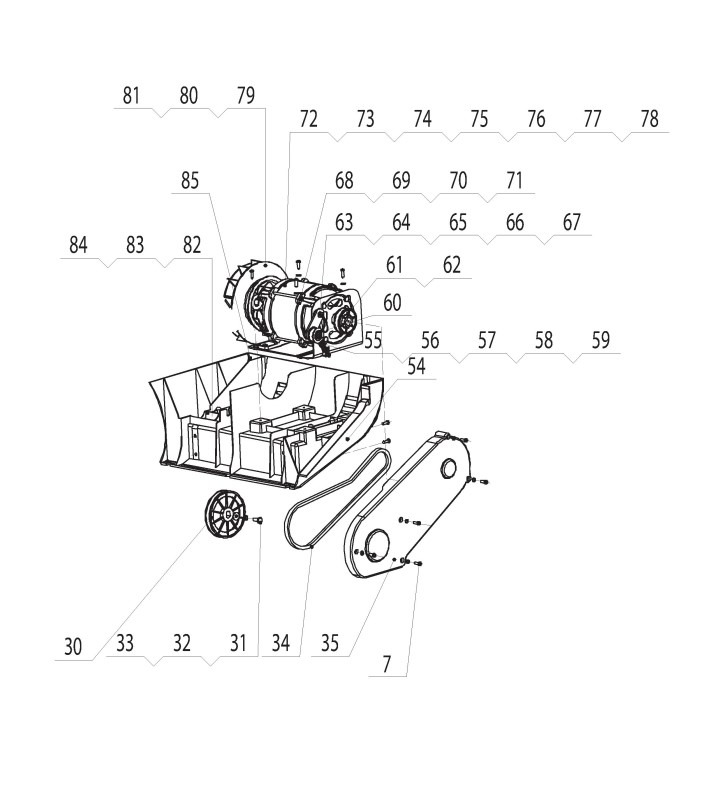 81 80 79
72 73 74 75 76 77 78
85
68 69 70 71
63 64 65 66 67
84 83 82
61 62
60
55 56 57 58 59
54
30 33 32 31 34 35
7