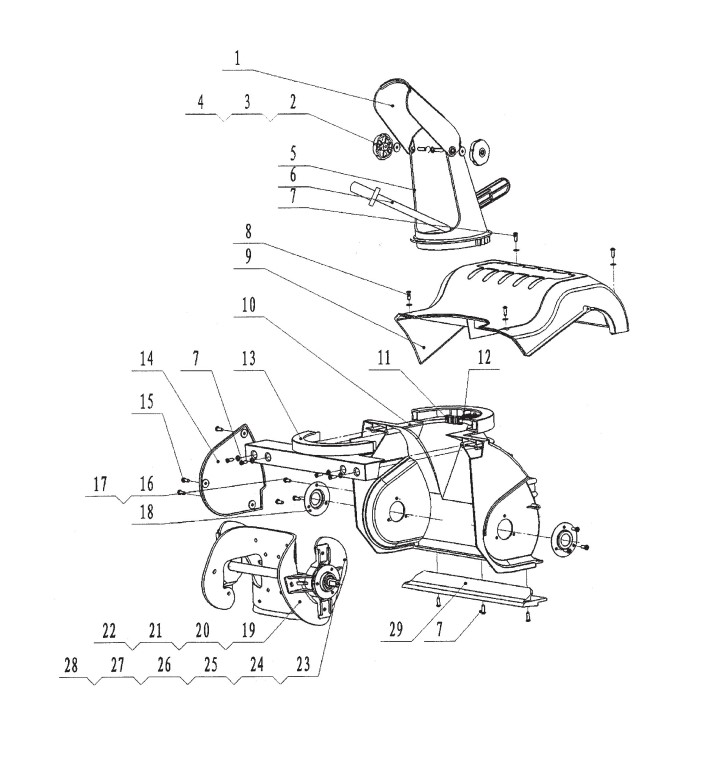 1
4 3 2
5
6
7
8
9
10
14 7 13 11 12
15
17 16
18
22 21 20 19
28 27 26 25 24 23
29 7