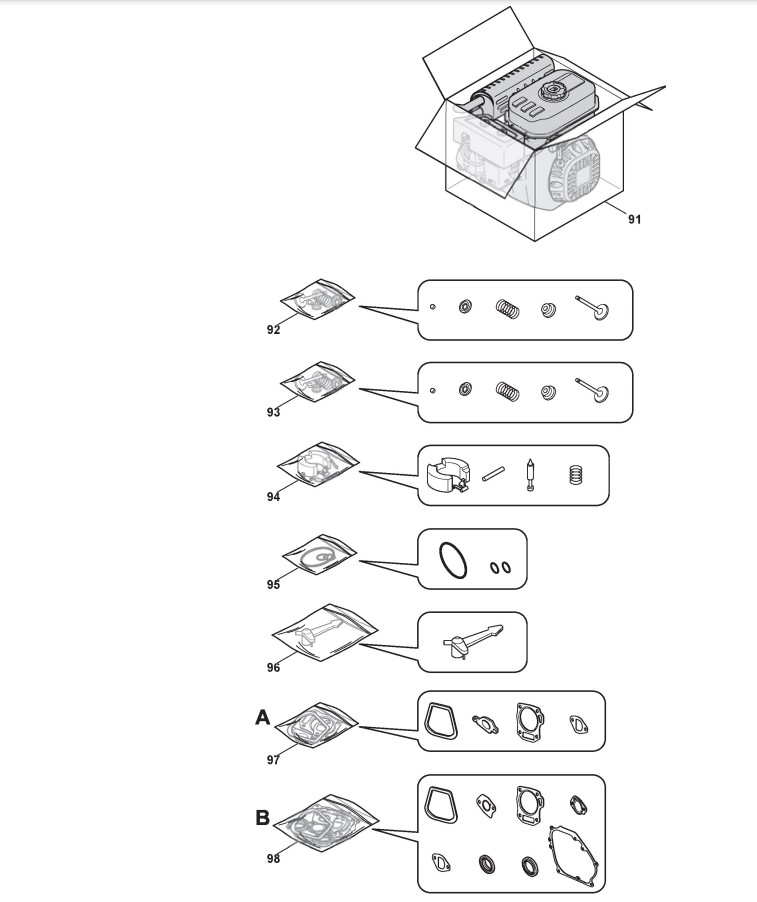 91

92

93

94

95

96

A

97

B

98