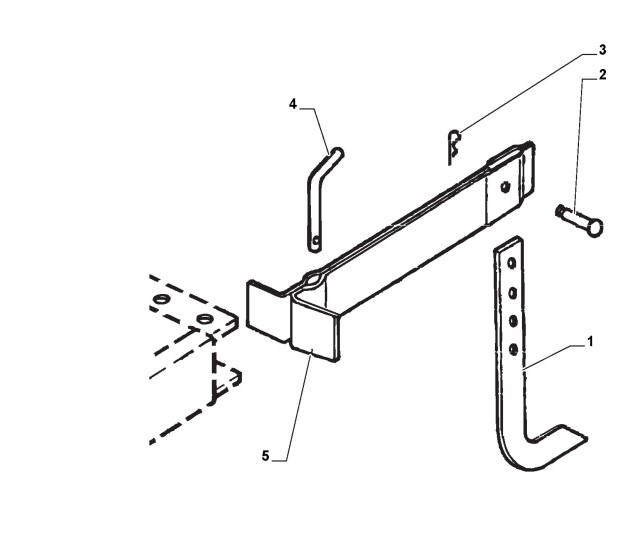 3
2
4
1
5