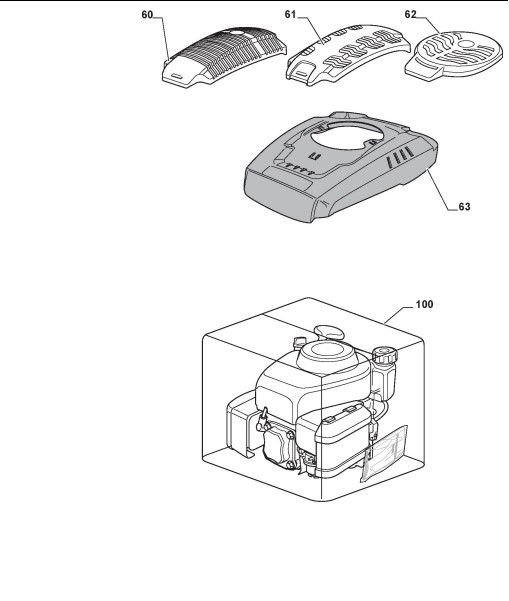 60
61
62
63
100