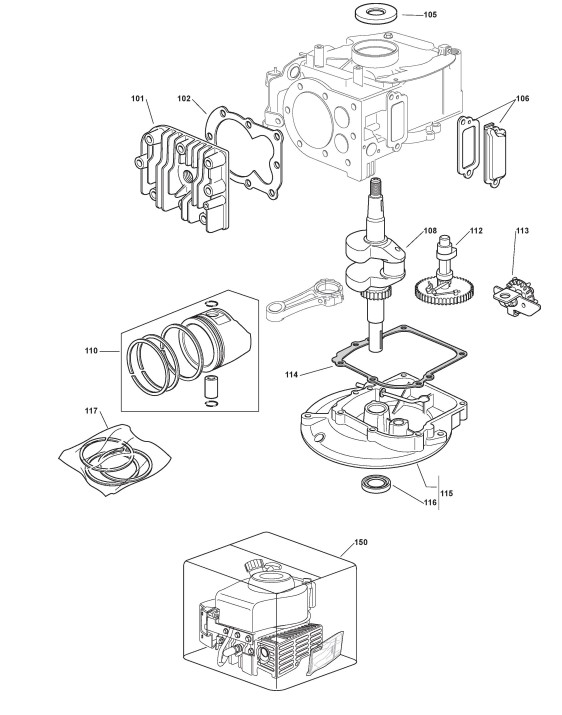 105
101
102
106
108
112
113
110
114
117
115
116
150