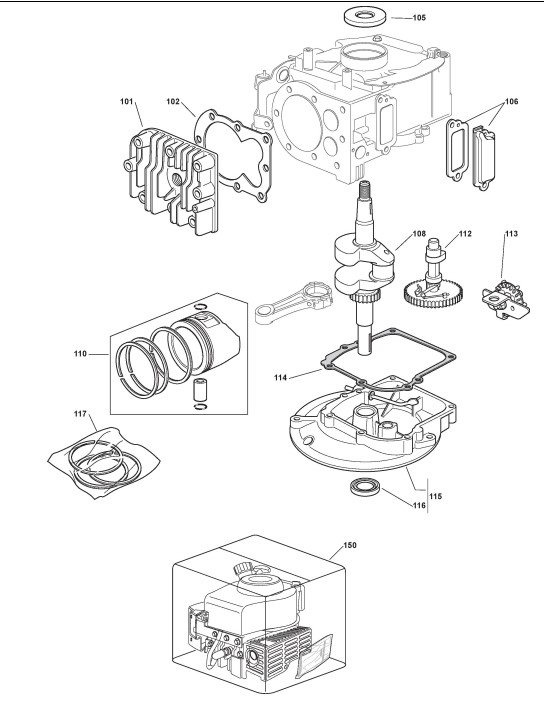 105
101
102
106
108
112
113
110
114
117
115
116
150