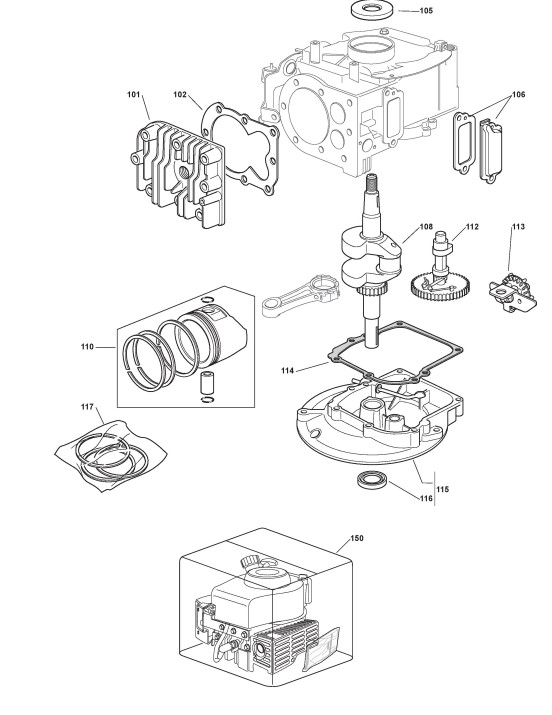 105
101
102
106
108
112
113
110
114
117
115
116
150