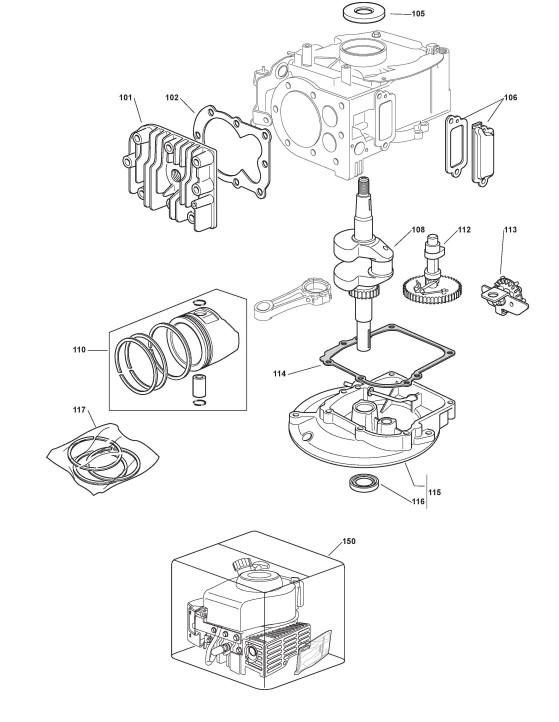 105
101
102
106
108
112
113
110
114
117
115
116
150